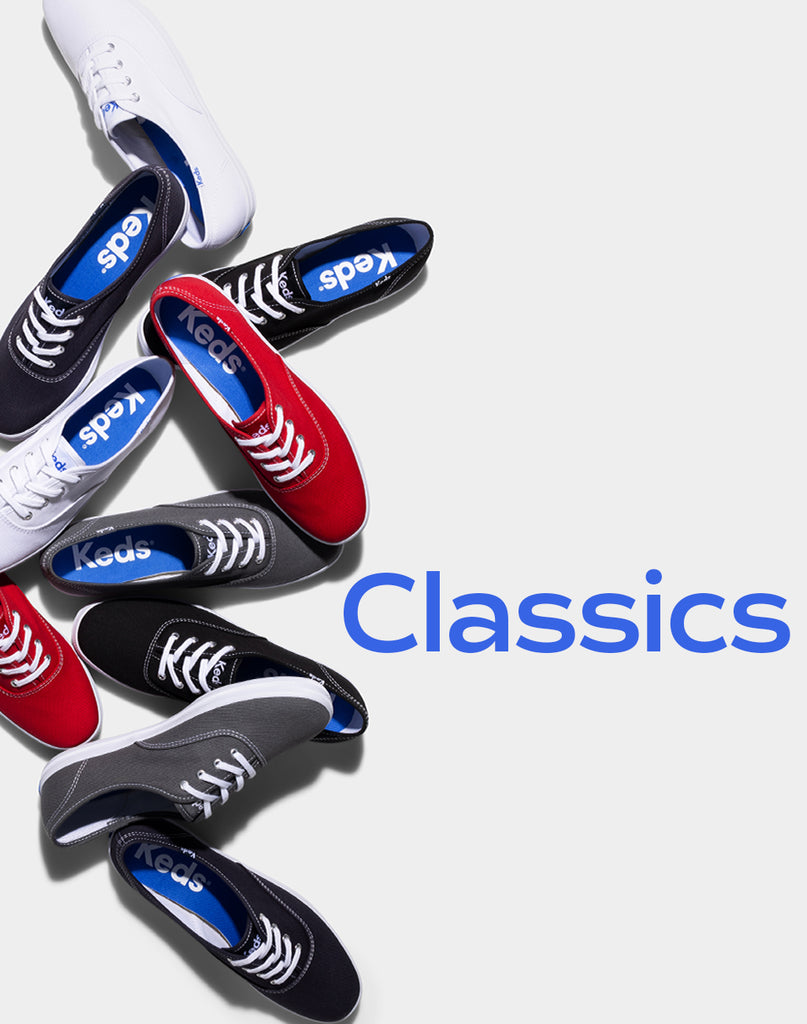 Keds
Keds
Keds
Keds
Keds
Keds
Classics