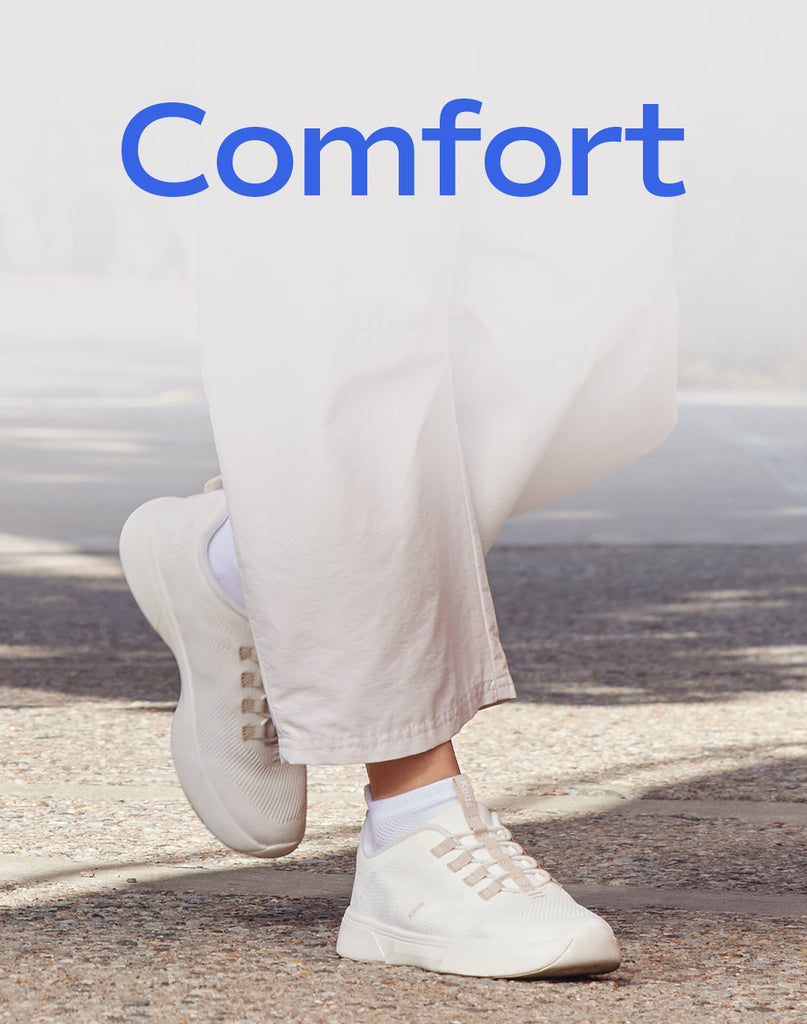 Comfort