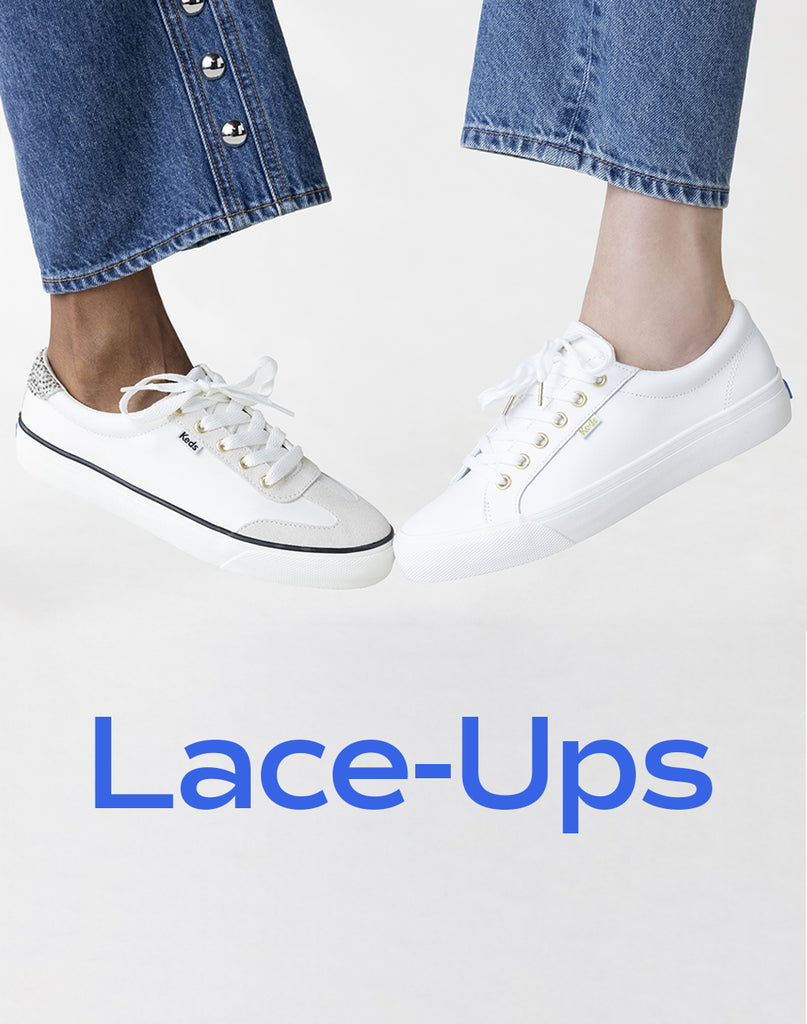 Keds

Keds

Lace-Ups